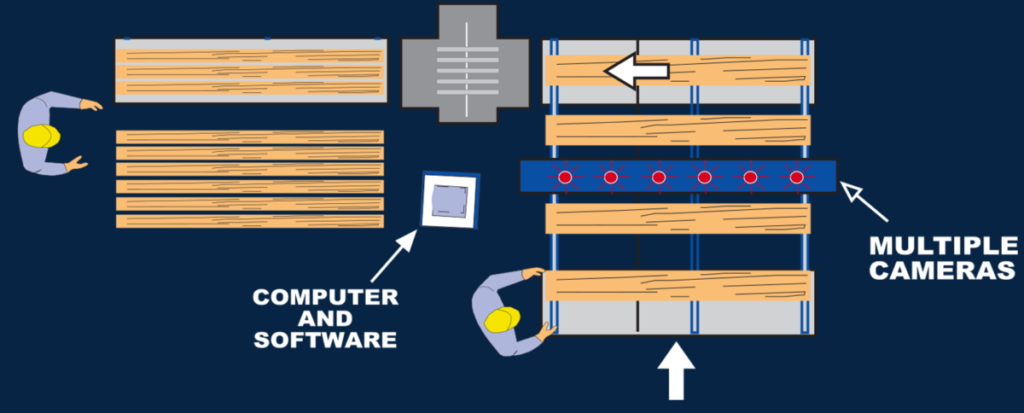 COMPUTER AND SOFTWARE

MULTIPLE CAMERAS